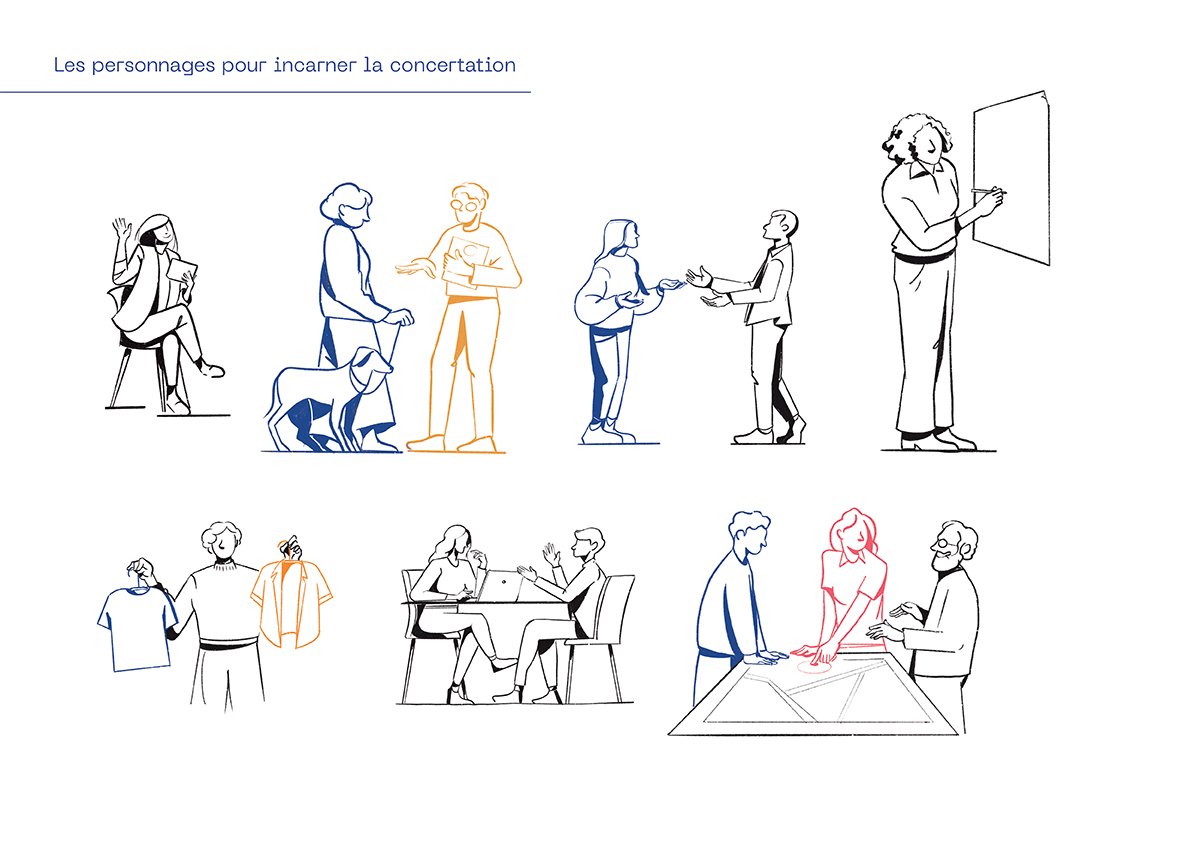 Les personnages pour incarner la concertation